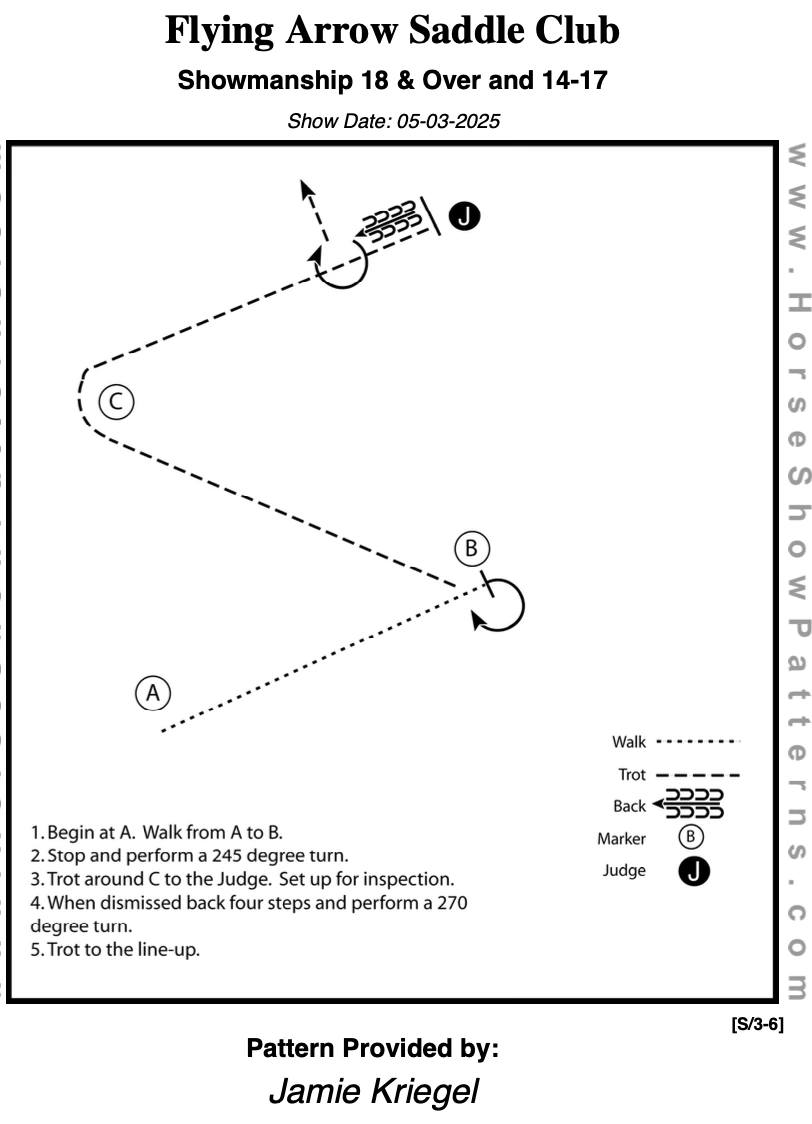 Flying Arrow Saddle Club

Showmanship 18 & Over and 14-17

Show Date: 05-03-2025

J

C

B

A

Walk

Trot

Back

Marker B

Judge J

1. Begin at A. Walk from A to B.
2. Stop and perform a 245 degree turn.
3. Trot around C to the Judge. Set up for inspection.
4. When dismissed back four steps and perform a 270 degree turn.
5. Trot to the line-up.

www.HorseShowPatterns.com

[S/3-6]

Pattern Provided by:

Jamie Kriegel